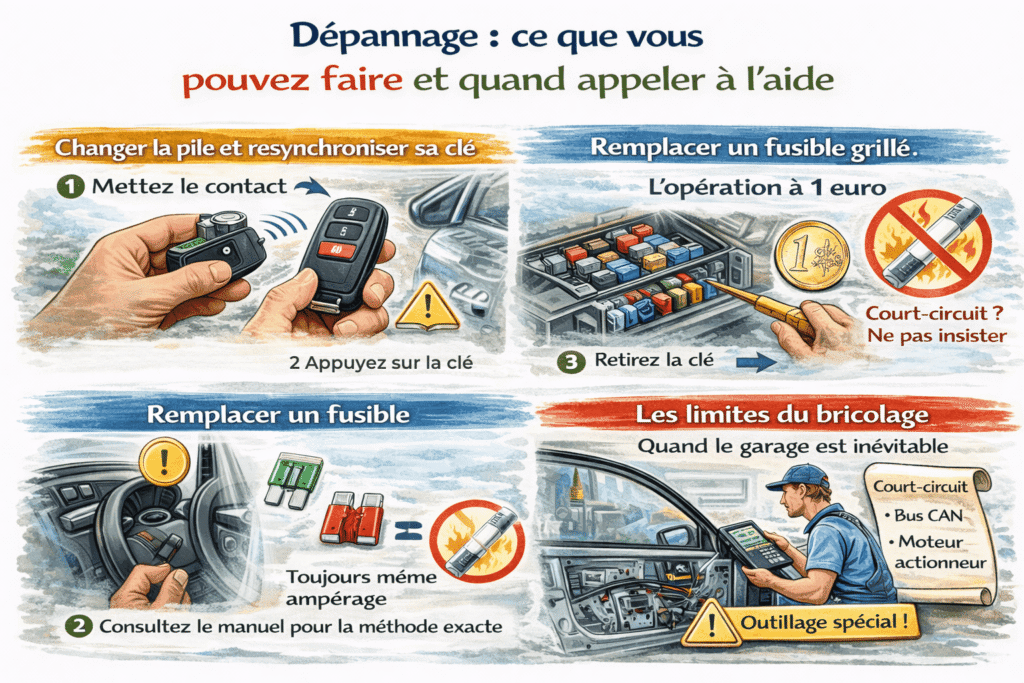 Dépannage : ce que vous pouvez faire et quand appeler à l'aide

Changer la pile et resynchroniser sa clé

1 Mettez le contact

2 Appuyez sur la clé

Remplacer un fusible grillé.

L'opération à 1 euro

1

Court-circuit ? Ne pas insister

3 Retirez la clé

Remplacer un fusible

Toujours même ampérage

2 Consultez le manuel pour la méthode exacte

Les limites du bricolage

Quand le garage est inévitable

Court-circuit
• Bus CAN
• Moteur actionneur

Outillage spécial !