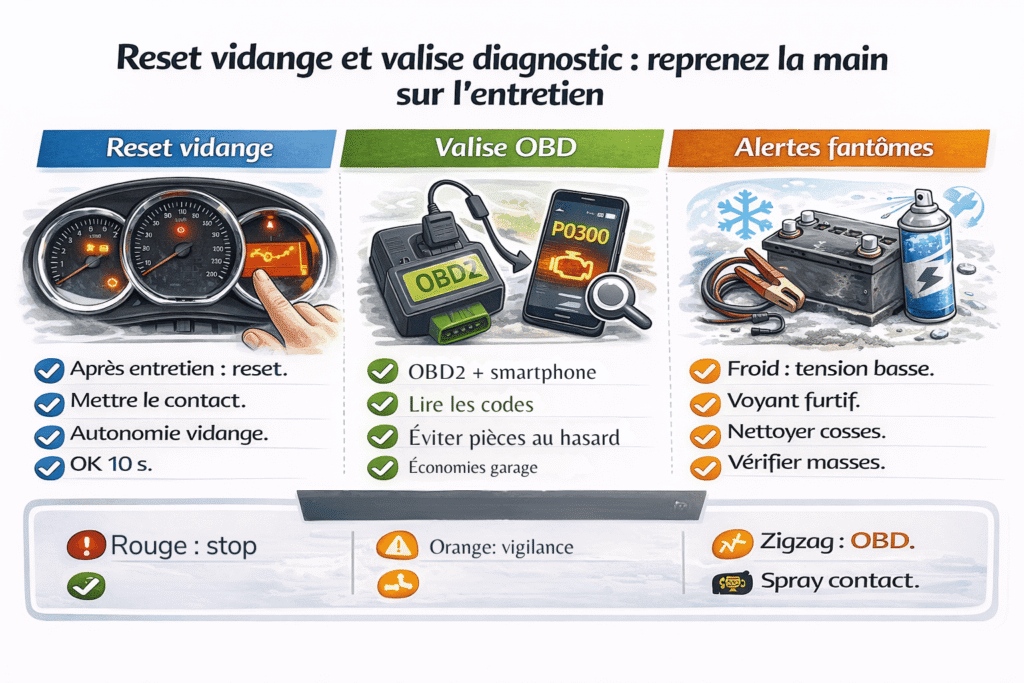 Reset vidange et valise diagnostic : reprenez la main sur l'entretien

Reset vidange

Après entretien : reset.
Mettre le contact.
Autonomie vidange.
OK 10 s.

Valise OBD

OBD2
P0300

OBD2 + smartphone
Lire les codes
Éviter pièces au hasard
Économies garage

Alertes fantômes

Froid : tension basse.
Voyant furtif.
Nettoyer cosses.
Vérifier masses.

Rouge : stop

Orange: vigilance

Zigzag : OBD.
Spray contact.