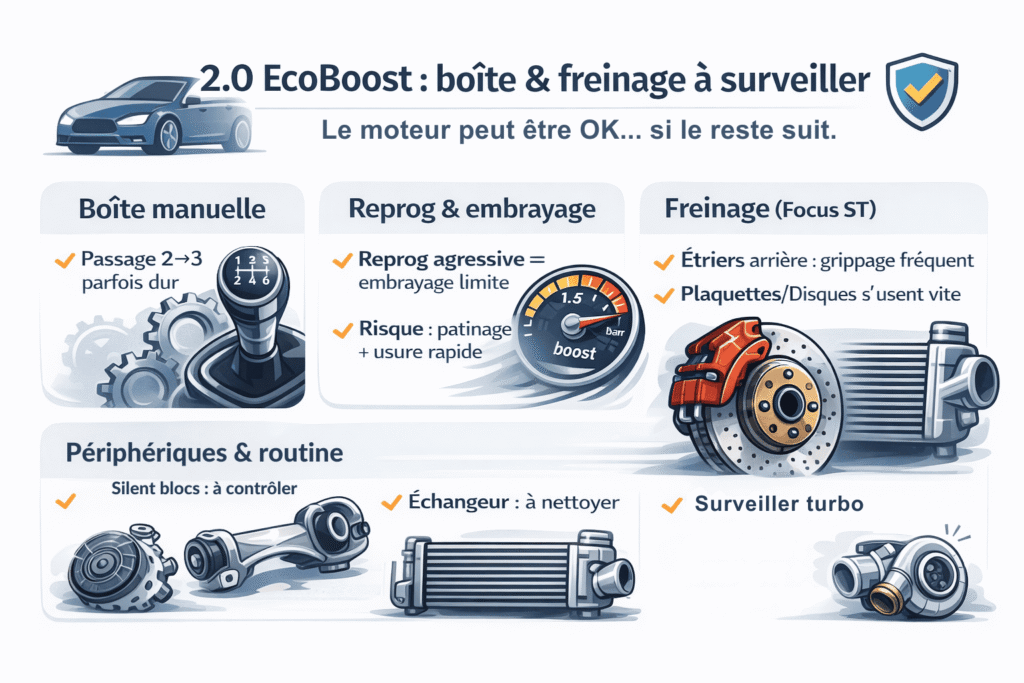 2.0 EcoBoost : boîte & freinage à surveiller

Le moteur peut être OK... si le reste suit.

Boîte manuelle

Passage 2→3 parfois dur

1 3 5
2 4 6

Reprog & embrayage

Reprog agressive = embrayage limite

Risque : patinage + usure rapide

1.5
barr
boost

Freinage (Focus ST)

Étriers arrière : grippage fréquent

Plaquettes/Disques s'usent vite

Périphériques & routine

Silent blocs : à contrôler

Échangeur : à nettoyer

Surveiller turbo